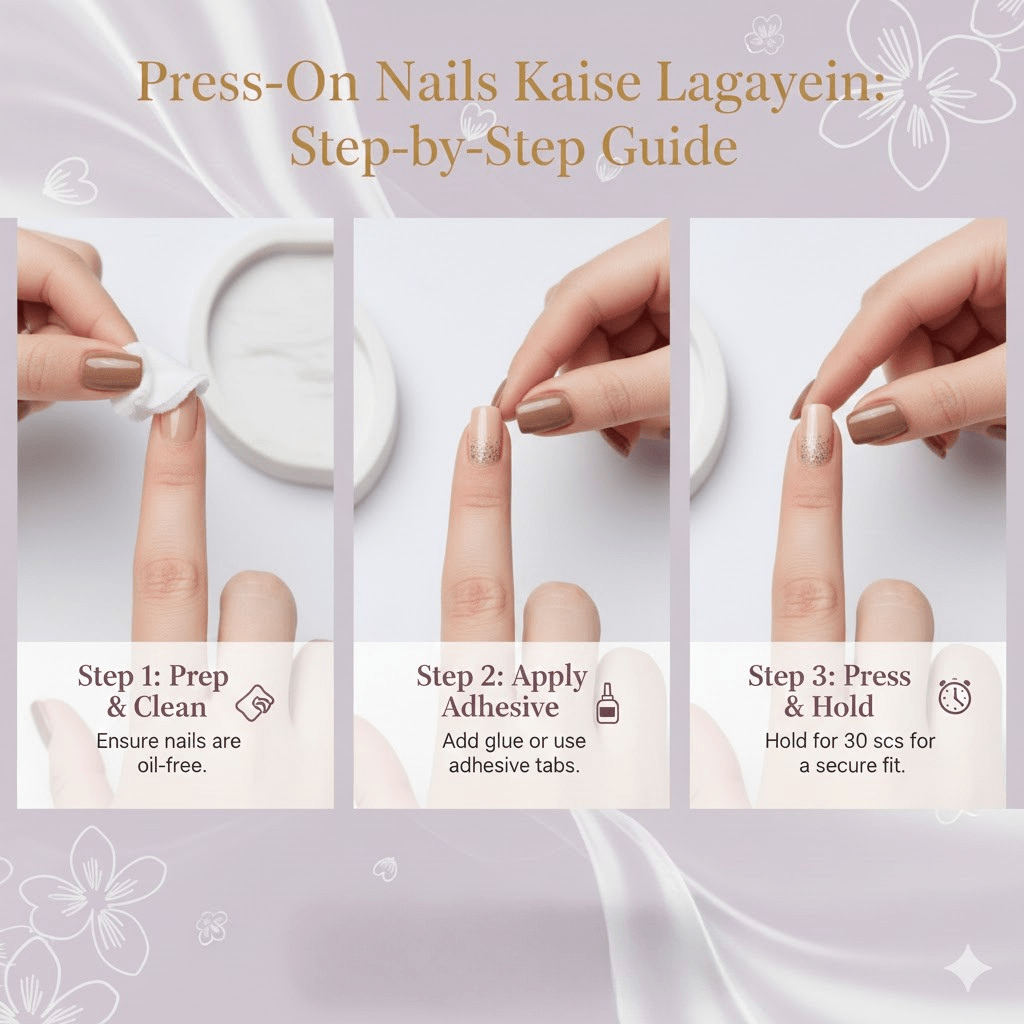 Press-On Nails Kaise Lagayein: Step-by-Step Guide

Step 1: Prep & Clean
Ensure nails are oil-free.

Step 2: Apply Adhesive
Add glue or use adhesive tabs.

Step 3: Press & Hold
Hold for 30 scs for a secure fit.